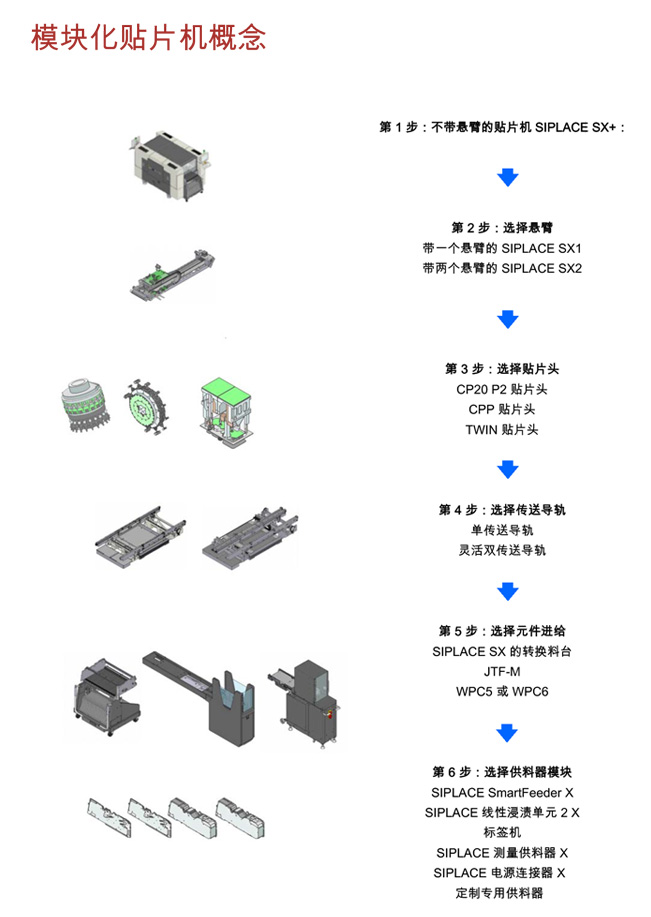 模块化贴片机概念

第 1 步：不带悬臂的贴片机 SIPLACE SX+：

第 2 步：选择悬臂
带一个悬臂的 SIPLACE SX1
带两个悬臂的 SIPLACE SX2

第 3 步：选择贴片头
CP20 P2 贴片头
CPP 贴片头
TWIN 贴片头

第 4 步：选择传送导轨
单传送导轨
灵活双传送导轨

第 5 步：选择元件进给
SIPLACE SX 的转换料台
JTF-M
WPC5 或 WPC6

第 6 步：选择供料器模块
SIPLACE SmartFeeder X
SIPLACE 线性浸渍单元 2 X
标签机
SIPLACE 测量供料器 X
SIPLACE 电源连接器 X
定制专用供料器